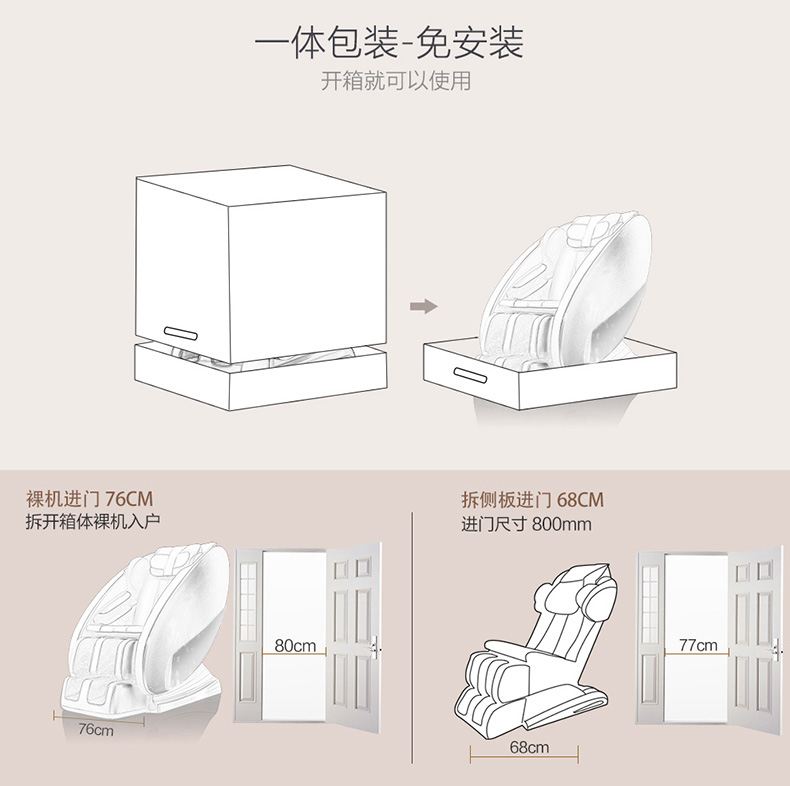 一体包装-免安装
开箱就可以使用

裸机进门 76CM
拆开箱体裸机入户

80cm

76cm

拆侧板进门 68CM
进门尺寸 800mm

77cm

68cm